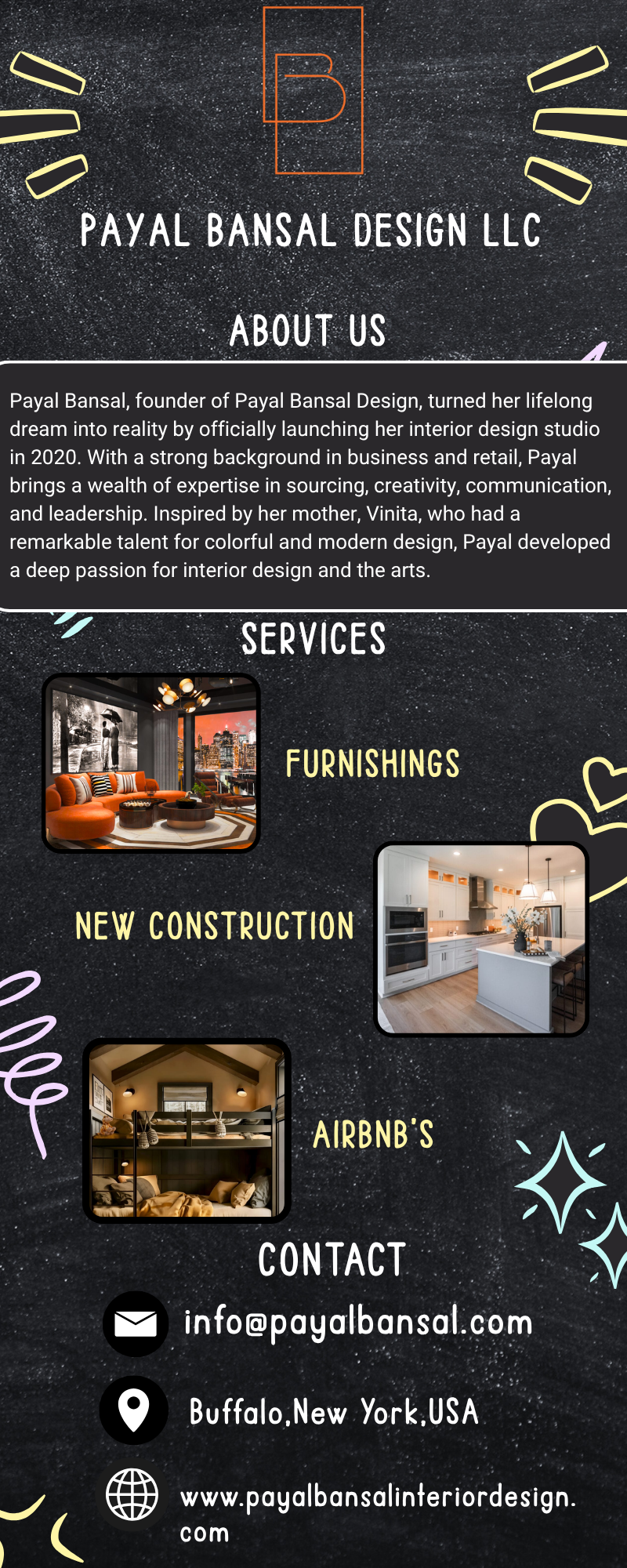 B

PAYAL BANSAL DESIGN LLC

ABOUT US

Payal Bansal, founder of Payal Bansal Design, turned her lifelong dream into reality by officially launching her interior design studio in 2020. With a strong background in business and retail, Payal brings a wealth of expertise in sourcing, creativity, communication, and leadership. Inspired by her mother, Vinita, who had a remarkable talent for colorful and modern design, Payal developed a deep passion for interior design and the arts.

SERVICES

FURNISHINGS

NEW CONSTRUCTION

AIRBNB'S

CONTACT

info@payalbansal.com

Buffalo,New York,USA

www.payalbansalinteriordesign.com